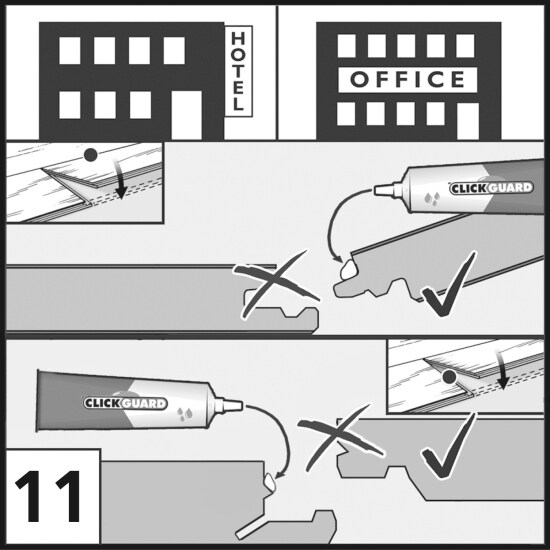 HOTEL

OFFICE

CLICKGUARD

CLICKGUARD

11