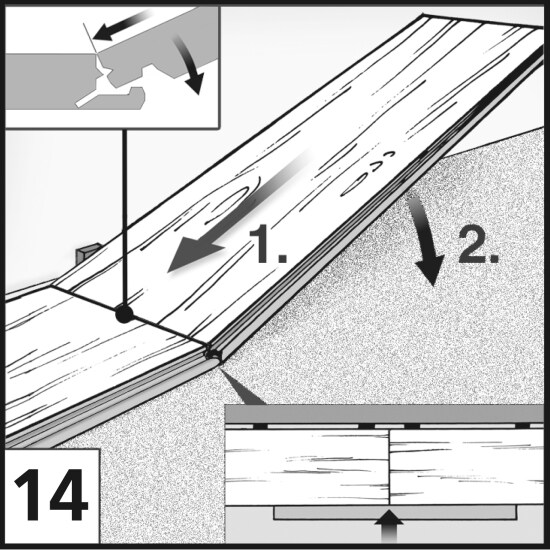 1.

2.

14