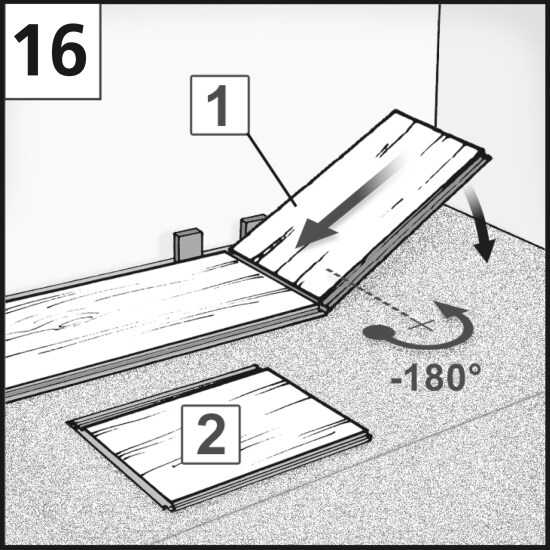 16

1

-180°

2