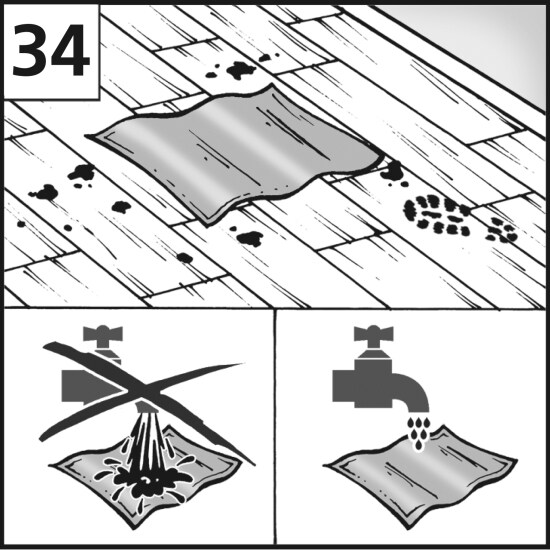 34